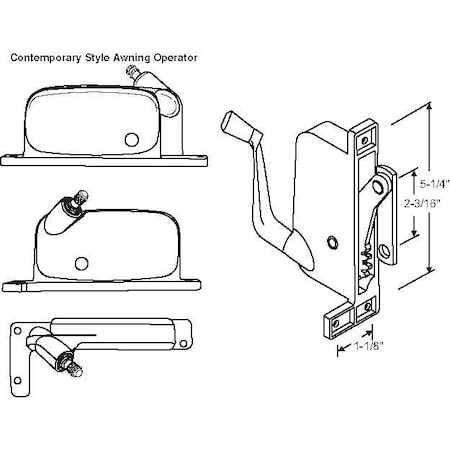 Contemporary Style Awning Operator

5-1/4"

2-3/16"

1-1/8"